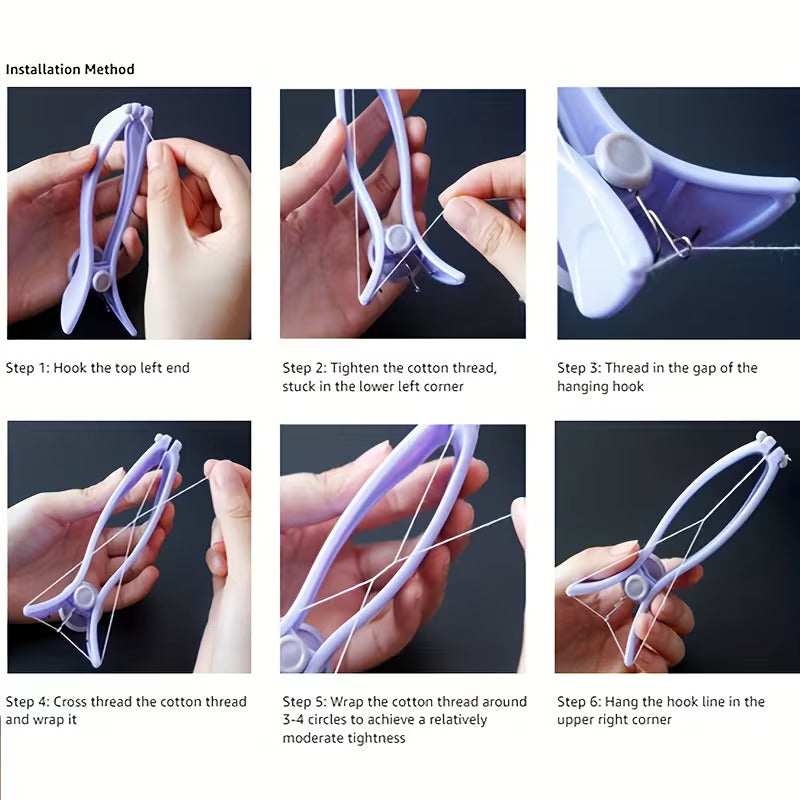 Installation Method

Step 1: Hook the top left end

Step 2: Tighten the cotton thread, stuck in the lower left corner

Step 3: Thread in the gap of the hanging hook

Step 4: Cross thread the cotton thread and wrap it

Step 5: Wrap the cotton thread around 3-4 circles to achieve a relatively moderate tightness

Step 6: Hang the hook line in the upper right corner